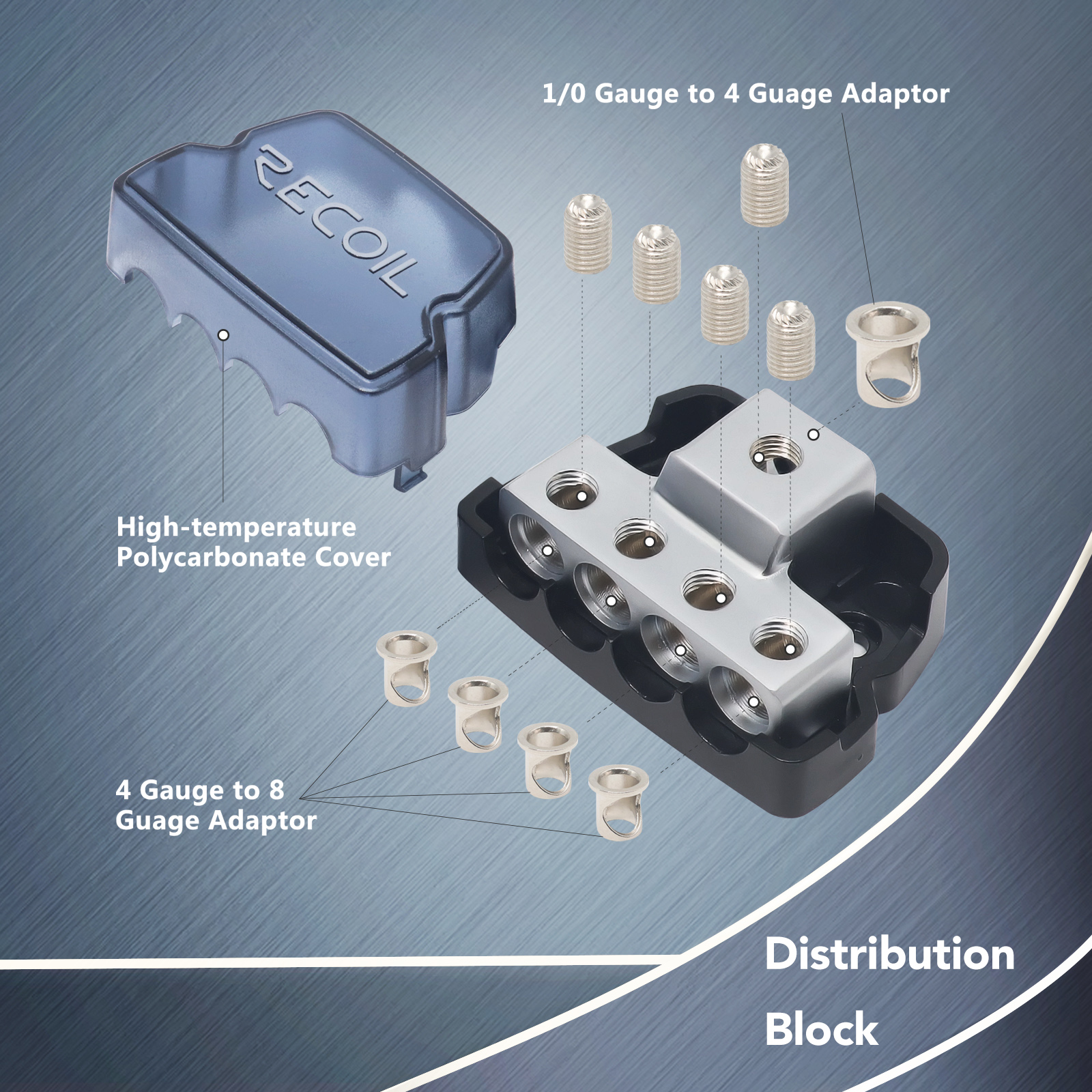 1/0 Gauge to 4 Guage Adaptor

RECOIL

High-temperature Polycarbonate Cover

4 Gauge to 8 Guage Adaptor

Distribution Block