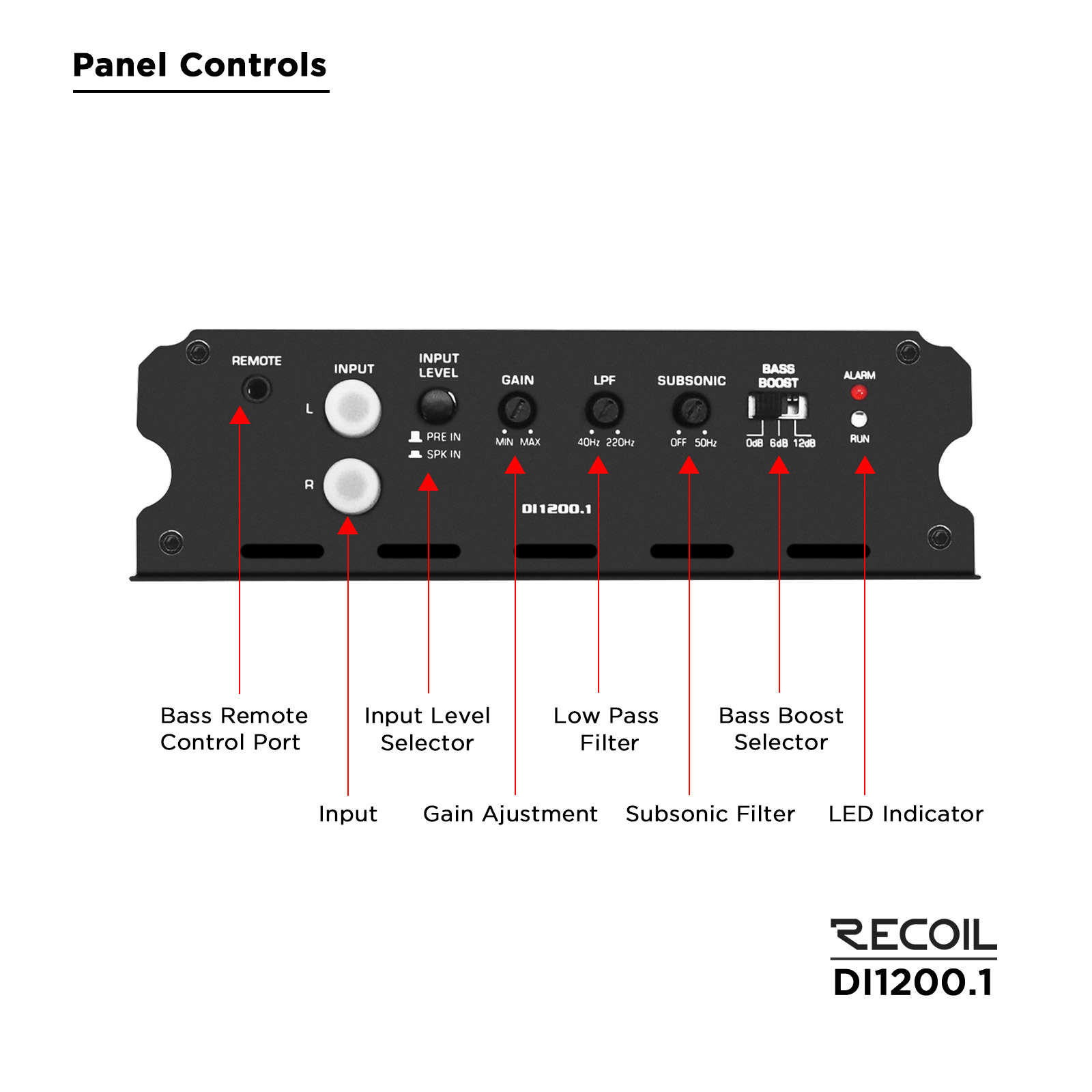 Panel Controls

REMOTE

INPUT

L

R

INPUT LEVEL

PRE IN

SPK IN

GAIN

MIN MAX

LPF

40Hz 220Hz

SUBSONIC

OFF 50Hz

BASS BOOST

0dB 6dB 12dB

ALARM

RUN

DI1200.1

Bass Remote Control Port

Input Level Selector

Low Pass Filter

Bass Boost Selector

Input

Gain Ajustment

Subsonic Filter

LED Indicator

RECOIL
DI1200.1